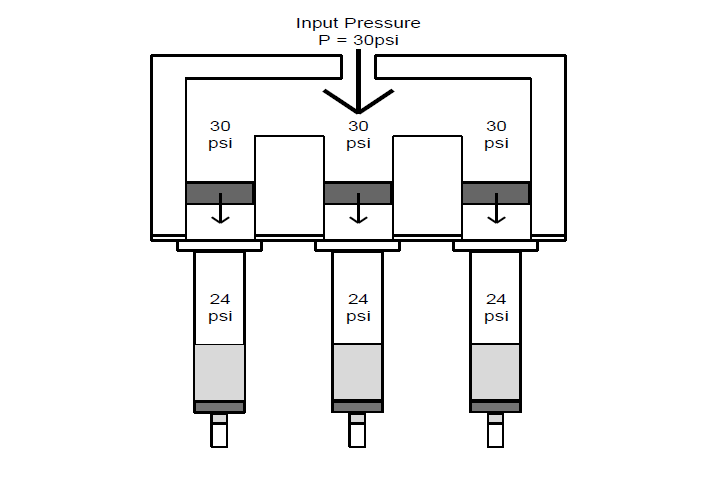 Input Pressure
P = 30psi

30
psi

30
psi

30
psi

24
psi

24
psi

24
psi